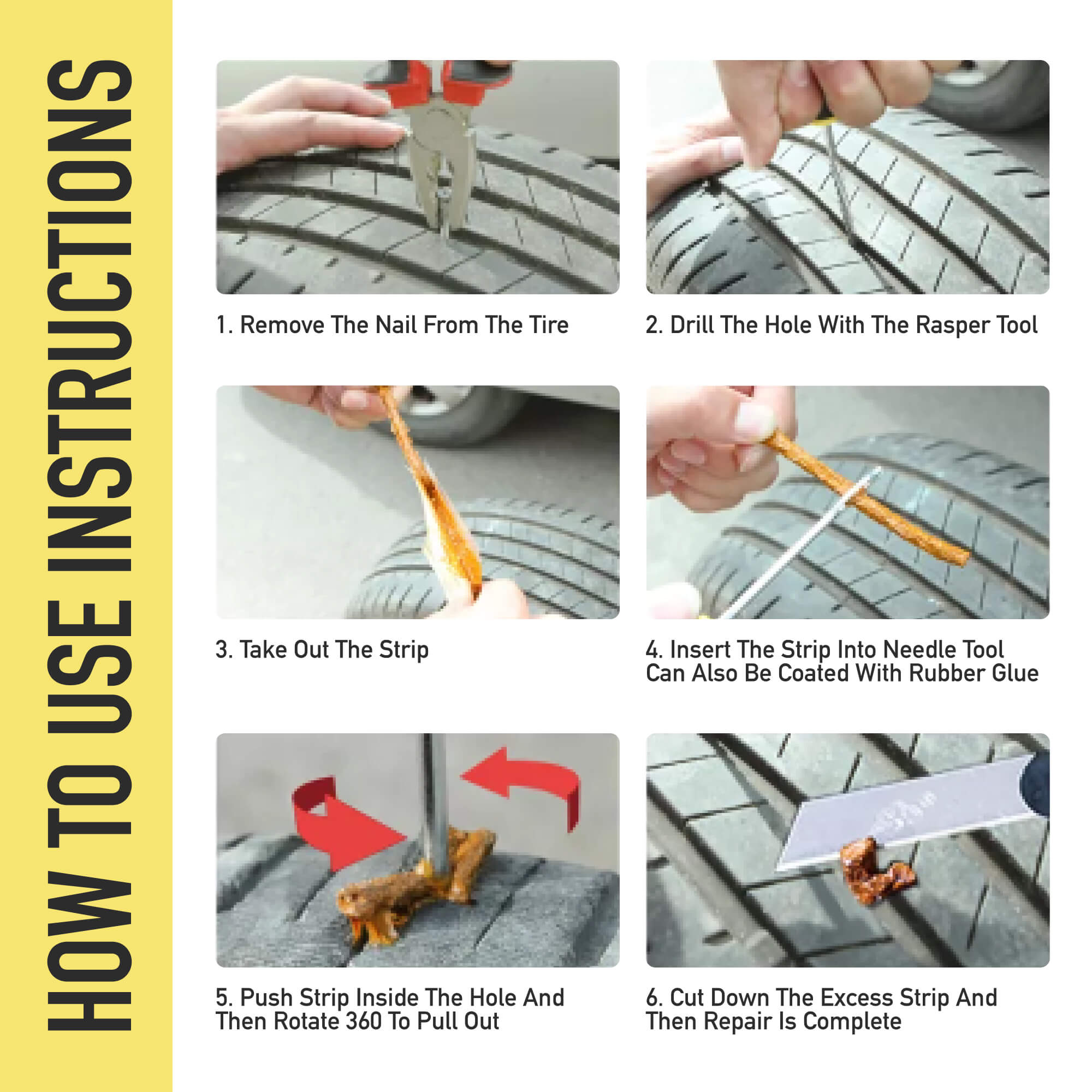 HOW TO USE INSTRUCTIONS

1. Remove The Nail From The Tire

2. Drill The Hole With The Rasper Tool

3. Take Out The Strip

4. Insert The Strip Into Needle Tool Can Also Be Coated With Rubber Glue

5. Push Strip Inside The Hole And Then Rotate 360 To Pull Out

6. Cut Down The Excess Strip And Then Repair Is Complete